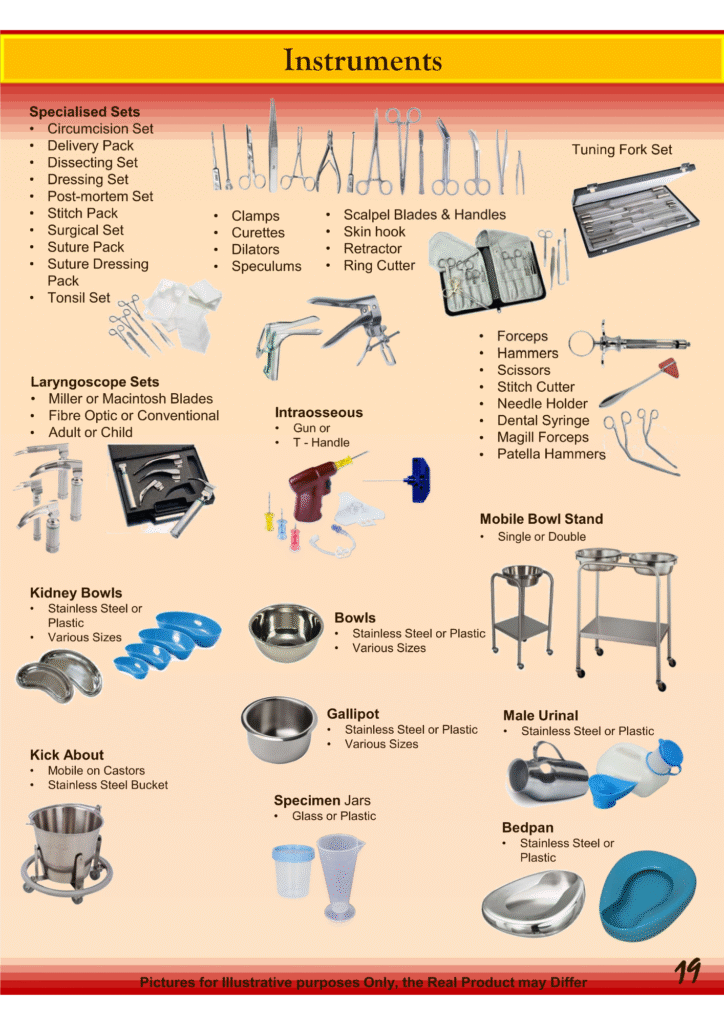 Instruments

Specialised Sets
• Circumcision Set
• Delivery Pack
• Dissecting Set
• Dressing Set
• Post-mortem Set
• Stitch Pack
• Surgical Set
• Suture Pack
• Suture Dressing Pack
• Tonsil Set

• Clamps
• Curettes
• Dilators
• Speculums

• Scalpel Blades & Handles
• Skin hook
• Retractor
• Ring Cutter

Tuning Fork Set

Laryngoscope Sets
• Miller or Macintosh Blades
• Fibre Optic or Conventional
• Adult or Child

Intraosseous
• Gun or
• T - Handle

• Forceps
• Hammers
• Scissors
• Stitch Cutter
• Needle Holder
• Dental Syringe
• Magill Forceps
• Patella Hammers

Mobile Bowl Stand
• Single or Double

Kidney Bowls
• Stainless Steel or Plastic
• Various Sizes

Bowls
• Stainless Steel or Plastic
• Various Sizes

Gallipot
• Stainless Steel or Plastic
• Various Sizes

Male Urinal
• Stainless Steel or Plastic

Kick About
• Mobile on Castors
• Stainless Steel Bucket

Specimen Jars
• Glass or Plastic

Bedpan
• Stainless Steel or Plastic

Pictures for Illustrative purposes Only, the Real Product may Differ

19